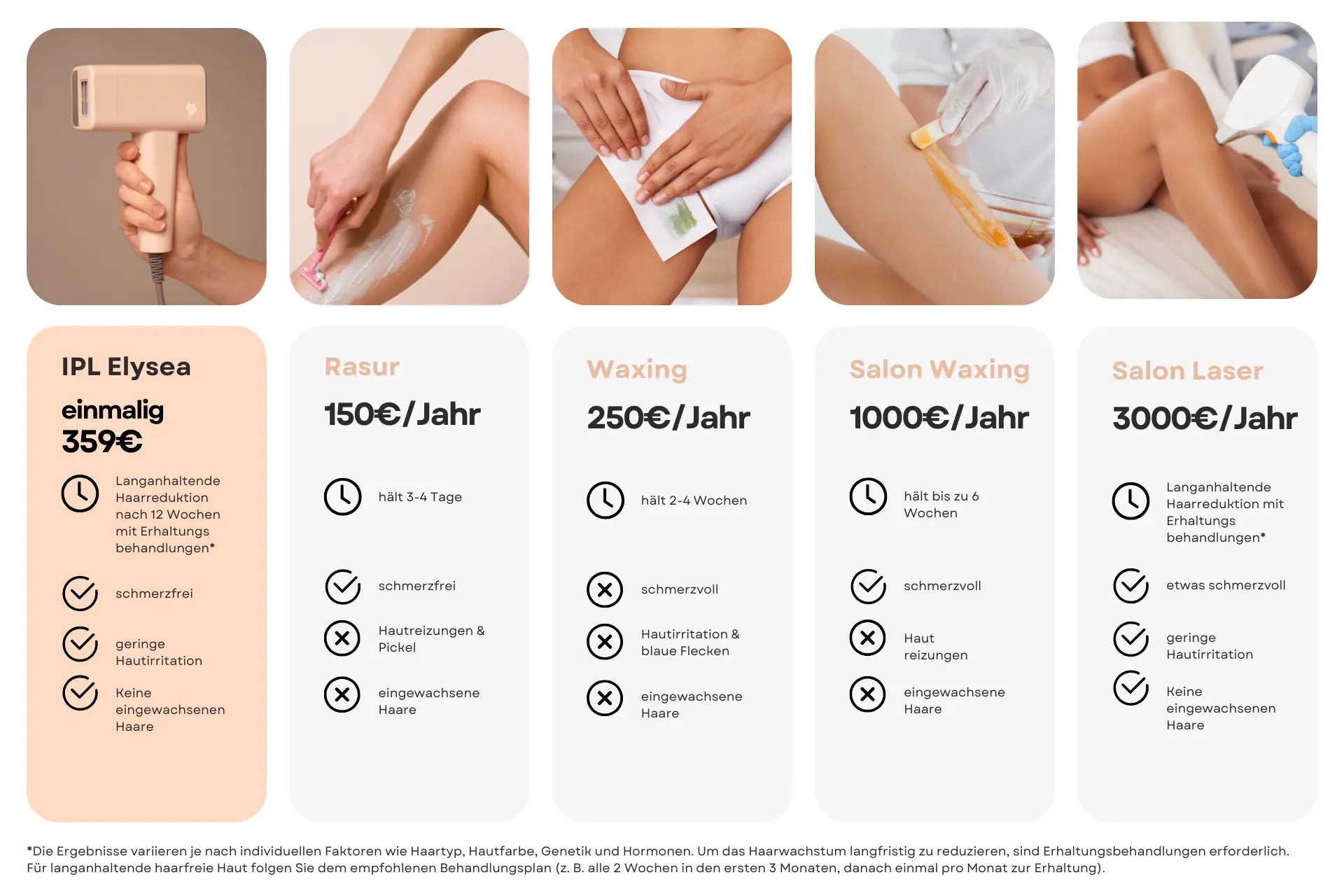 IPL Elysea

einmalig
359€

Langanhaltende Haarreduktion nach 12 Wochen mit Erhaltungs behandlungen*

schmerzfrei

geringe Hautirritation

Keine eingewachsenen Haare

Rasur

150€/Jahr

hält 3-4 Tage

schmerzfrei

Hautreizungen & Pickel

eingewachsene Haare

Waxing

250€/Jahr

hält 2-4 Wochen

schmerzvoll

Hautirritation & blaue Flecken

eingewachsene Haare

Salon Waxing

1000€/Jahr

hält bis zu 6 Wochen

schmerzvoll

Haut reizungen

eingewachsene Haare

Salon Laser

3000€/Jahr

Langanhaltende Haarreduktion mit Erhaltungs behandlungen*

etwas schmerzvoll

geringe Hautirritation

Keine eingewachsenen Haare

*Die Ergebnisse variieren je nach individuellen Faktoren wie Haartyp, Hautfarbe, Genetik und Hormonen. Um das Haarwachstum langfristig zu reduzieren, sind Erhaltungsbehandlungen erforderlich. Für langanhaltende haarfreie Haut folgen Sie dem empfohlenen Behandlungsplan (z. B. alle 2 Wochen in den ersten 3 Monaten, danach einmal pro Monat zur Erhaltung).